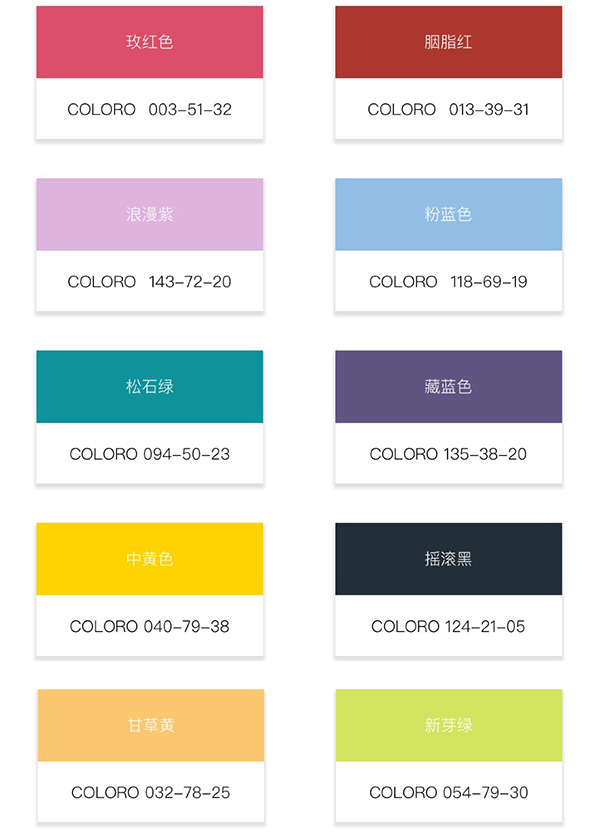 玫红色

COLORO 003-51-32

胭脂红

COLORO 013-39-31

浪漫紫

COLORO 143-72-20

粉蓝色

COLORO 118-69-19

松石绿

COLORO 094-50-23

藏蓝色

COLORO 135-38-20

中黄色

COLORO 040-79-38

摇滚黑

COLORO 124-21-05

甘草黄

COLORO 032-78-25

新芽绿

COLORO 054-79-30